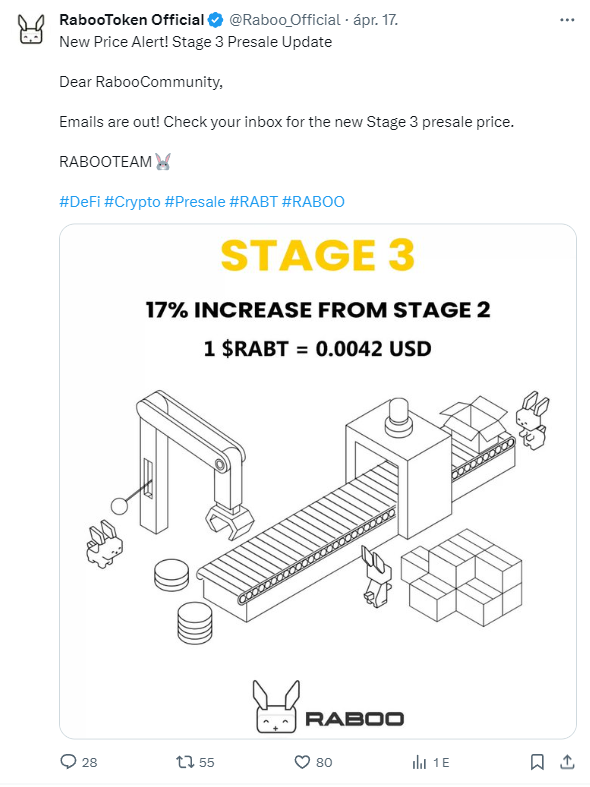 RabooToken Official @Raboo_Official · ápr. 17.
New Price Alert! Stage 3 Presale Update

Dear RabooCommunity,

Emails are out! Check your inbox for the new Stage 3 presale price.

RABOOTEAM 🐰

#DeFi #Crypto #Presale #RABT #RABOO

STAGE 3

17% INCREASE FROM STAGE 2

1 $RABT = 0.0042 USD

RABOO

28 55 80 1 E