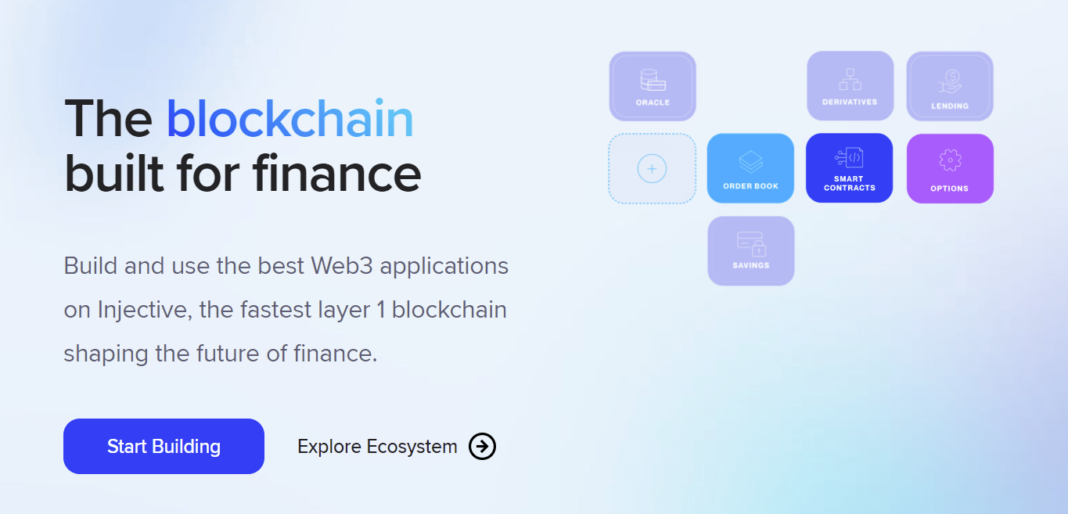 The blockchain built for finance

Build and use the best Web3 applications on Injective, the fastest layer 1 blockchain shaping the future of finance.

Start Building

Explore Ecosystem

ORACLE

DERIVATIVES

LENDING

ORDER BOOK

SMART CONTRACTS

OPTIONS

SAVINGS